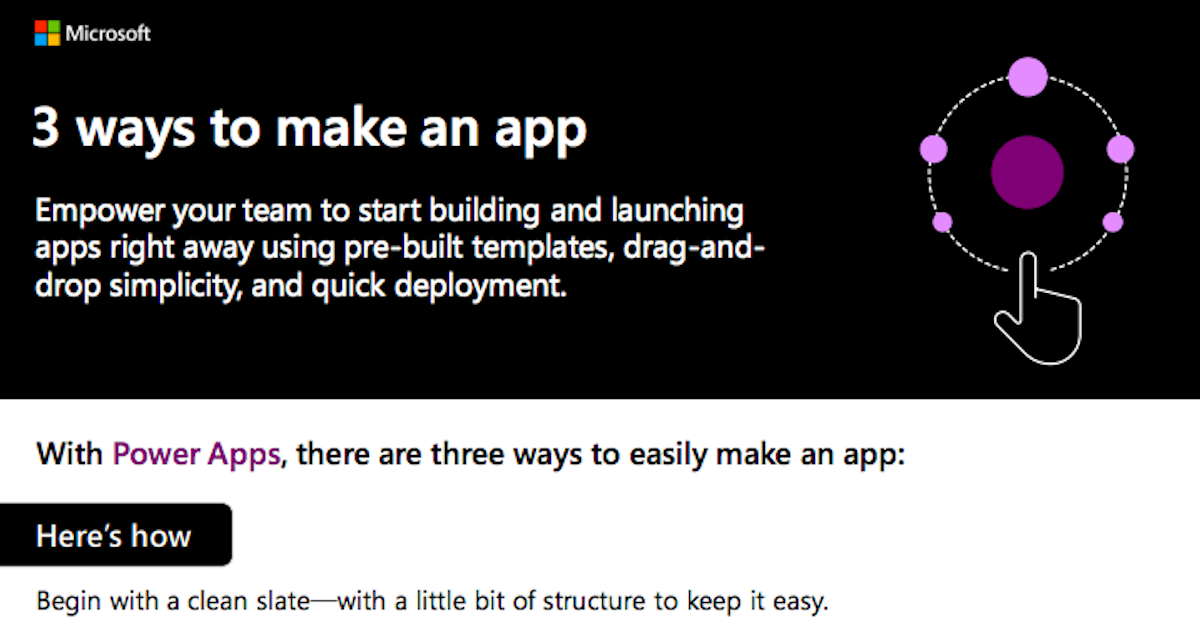 Microsoft

3 ways to make an app

Empower your team to start building and launching apps right away using pre-built templates, drag-and-drop simplicity, and quick deployment.

With Power Apps, there are three ways to easily make an app:

Here's how

Begin with a clean slate—with a little bit of structure to keep it easy.