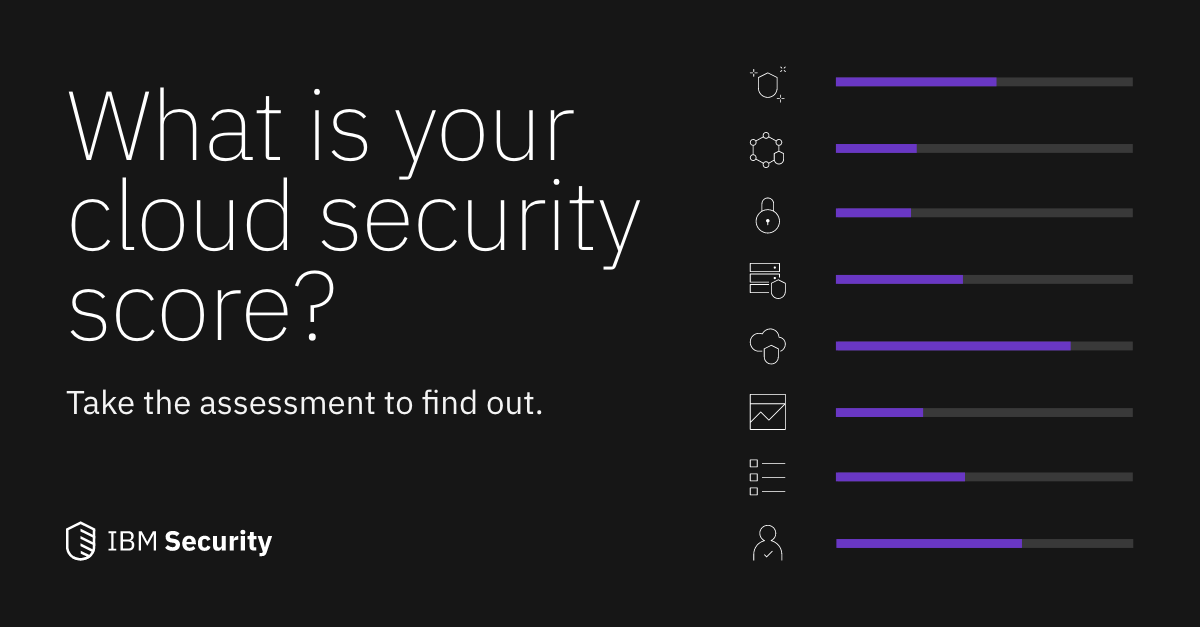 What is your cloud security score?

Take the assessment to find out.

IBM Security