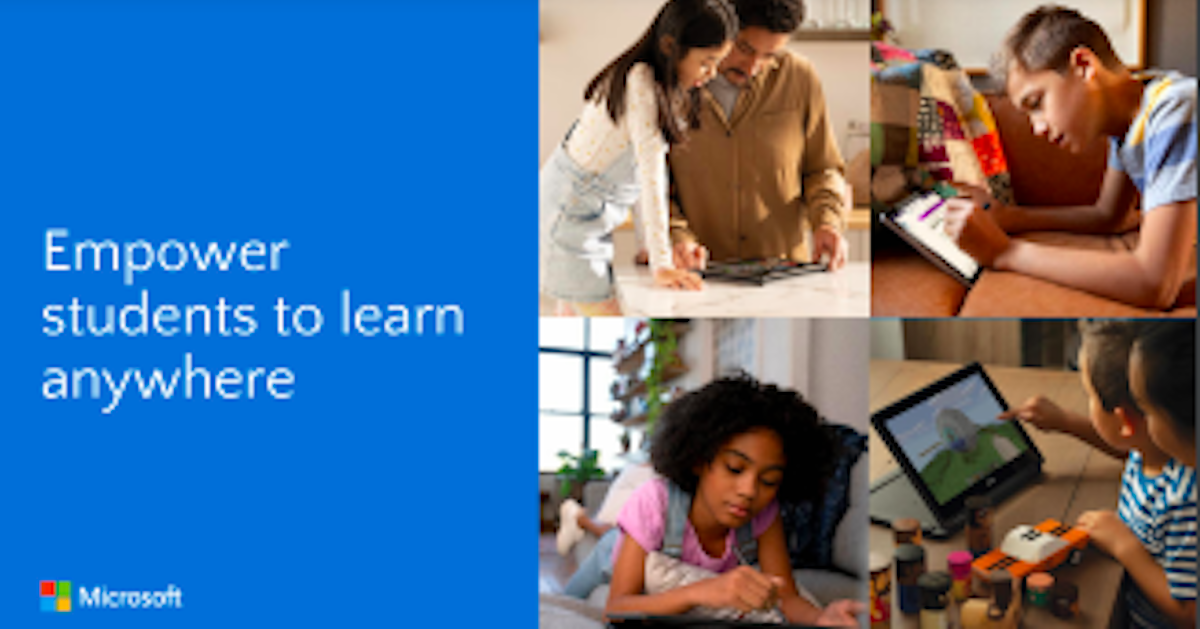 Empower students to learn anywhere

Microsoft